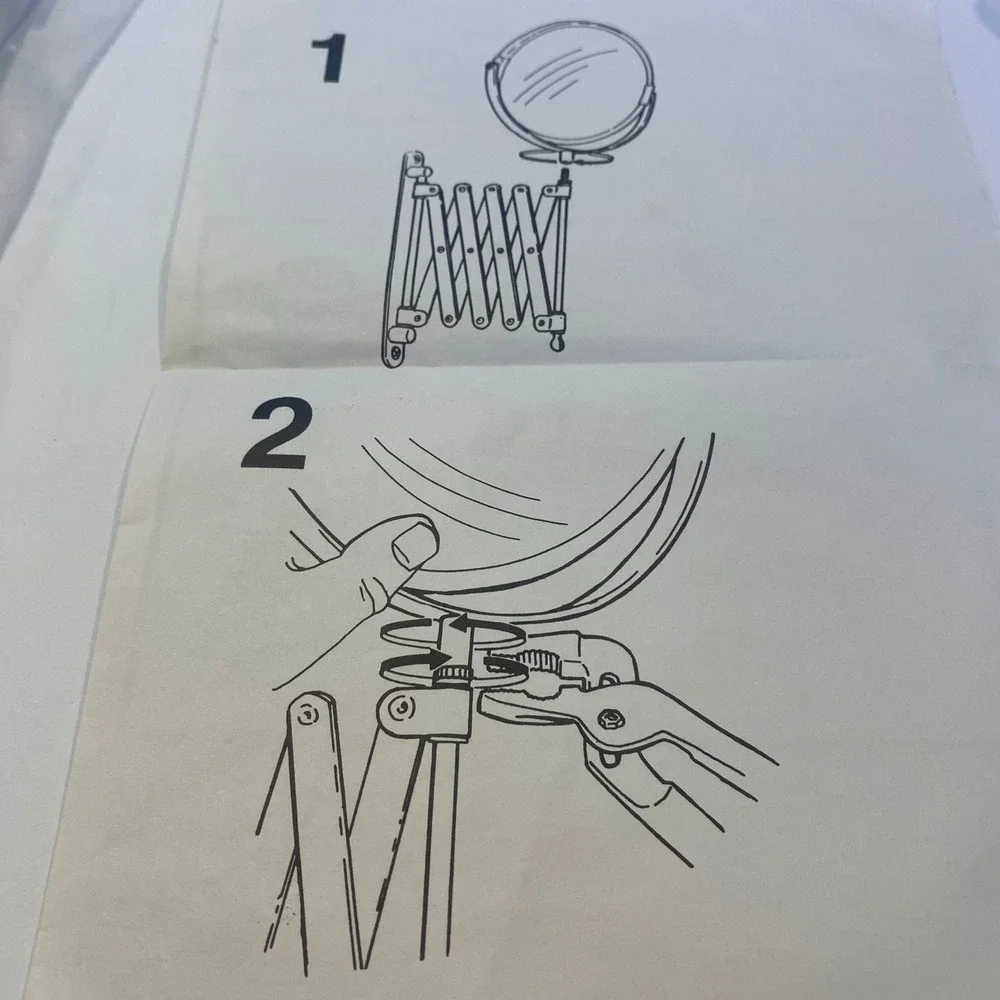 1

2